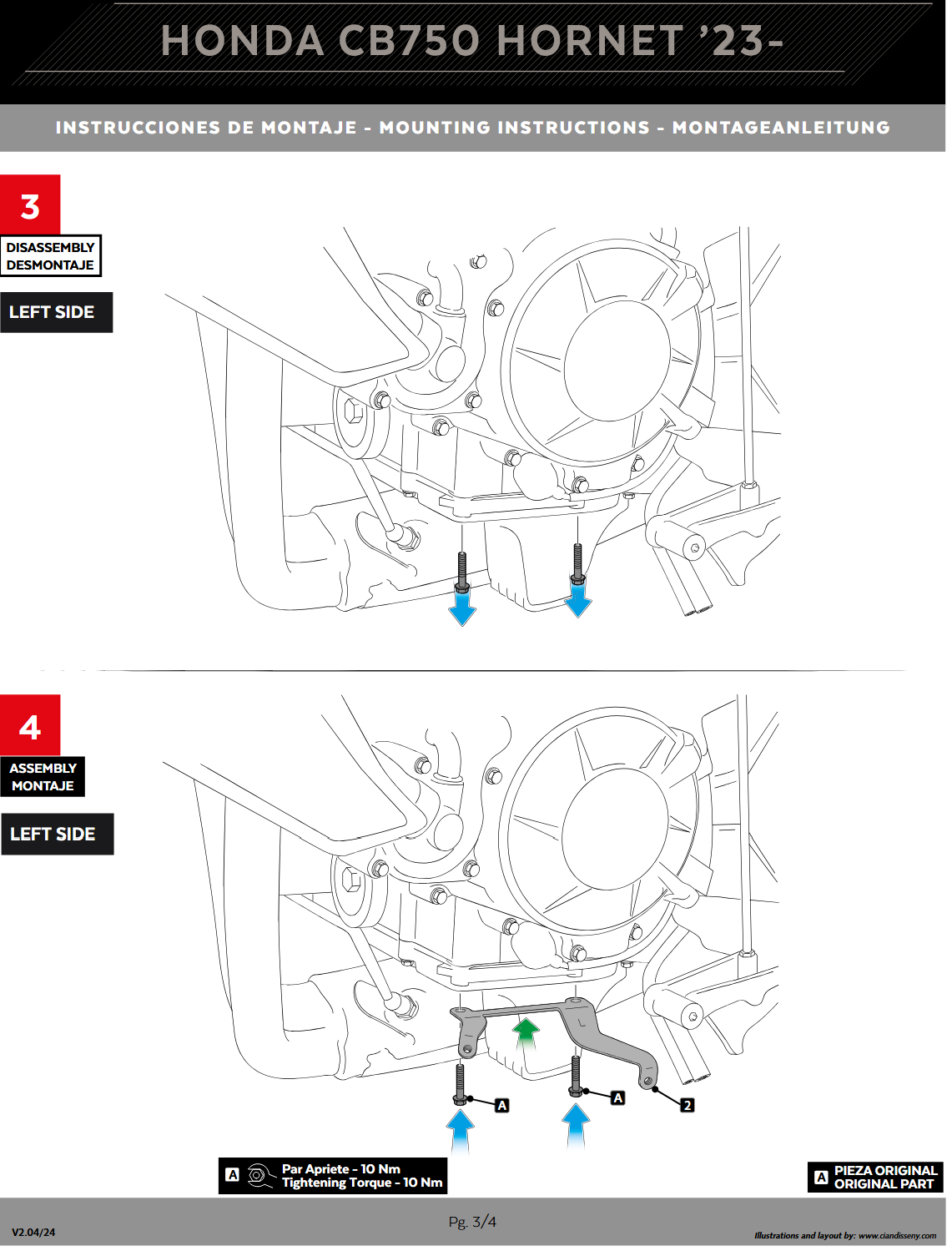 HONDA CB750 HORNET '23-

INSTRUCCIONES DE MONTAJE - MOUNTING INSTRUCTIONS - MONTAGEANLEITUNG

3

DISASSEMBLY
DESMONTAJE

LEFT SIDE

4

ASSEMBLY
MONTAJE

LEFT SIDE

A

A

2

A Par Apriete - 10 Nm
Tightening Torque - 10 Nm

A PIEZA ORIGINAL
ORIGINAL PART

V2.04/24

Pg. 3/4

Illustrations and layout by: www.ciandisseny.com