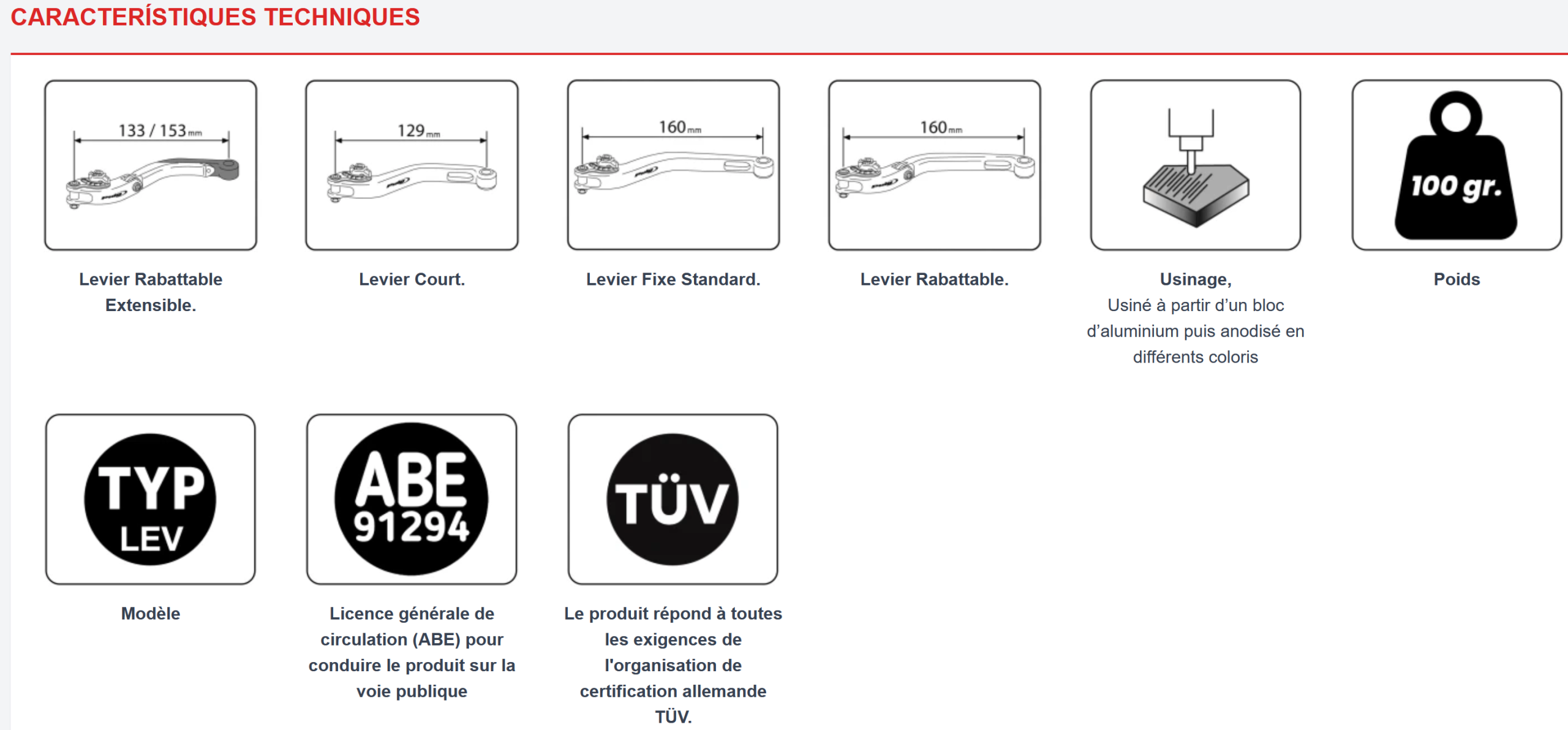 CARACTERÍSTIQUES TECHNIQUES

133 / 153 mm

Levier Rabattable Extensible.

129 mm

Levier Court.

160 mm

Levier Fixe Standard.

160 mm

Levier Rabattable.

Usinage,
Usiné à partir d'un bloc d'aluminium puis anodisé en différents coloris

100 gr.

Poids

TYP LEV

Modèle

ABE 91294

Licence générale de circulation (ABE) pour conduire le produit sur la voie publique

TÜV

Le produit répond à toutes les exigences de l'organisation de certification allemande TÜV.