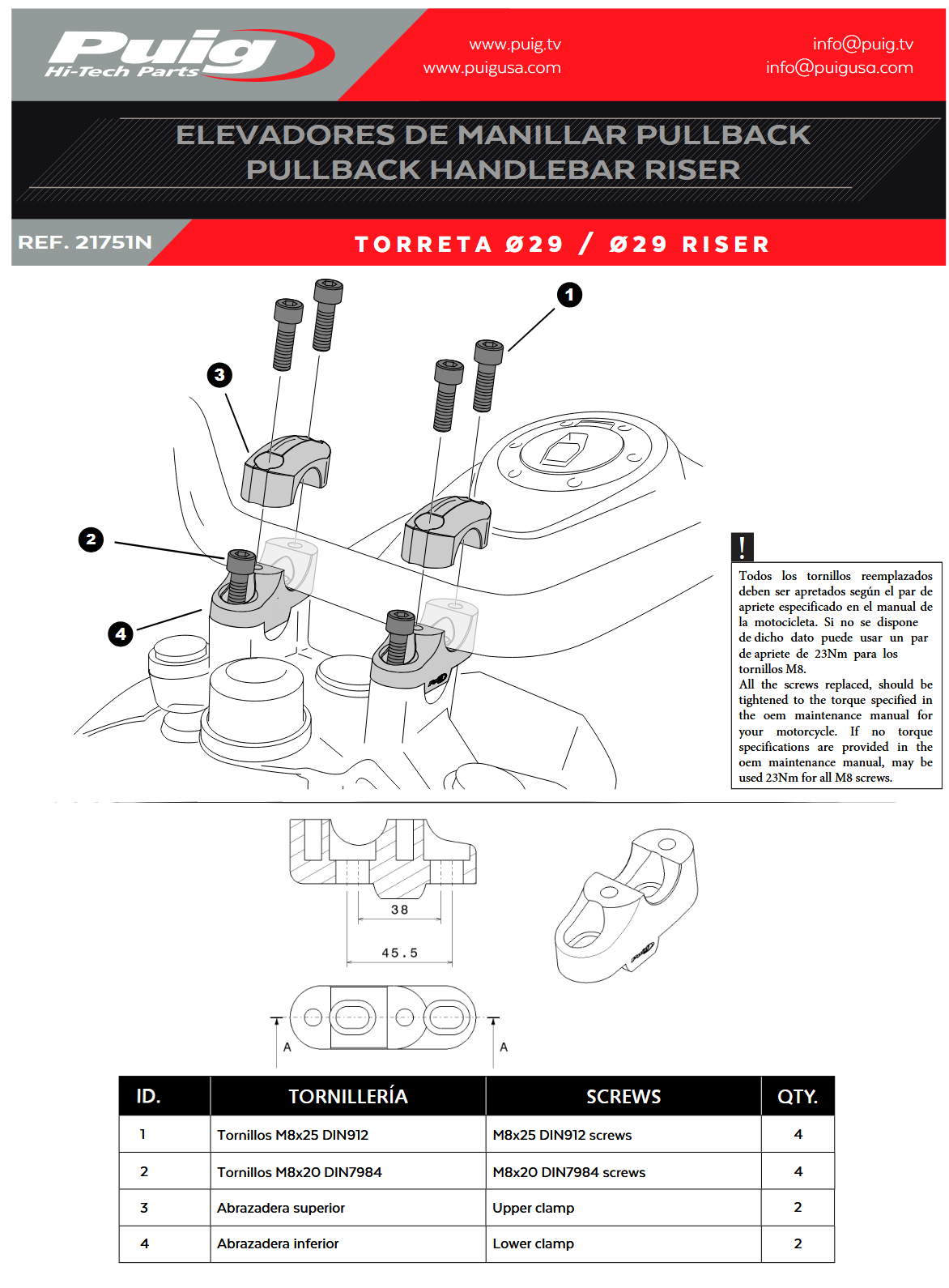 Puig
Hi-Tech Parts

www.puig.tv
www.puigusa.com

info@puig.tv
info@puigusa.com

ELEVADORES DE MANILLAR PULLBACK
PULLBACK HANDLEBAR RISER

REF. 21751N

TORRETA Ø29 / Ø29 RISER

1

3

2

4

!

Todos los tornillos reemplazados deben ser apretados según el par de apriete especificado en el manual de la motocicleta. Si no se dispone de dicho dato puede usar un par de apriete de 23Nm para los tornillos M8.
All the screws replaced, should be tightened to the torque specified in the oem maintenance manual for your motorcycle. If no torque specifications are provided in the oem maintenance manual, may be used 23Nm for all M8 screws.

38

45.5

A

A

| ID. | TORNILLERÍA | SCREWS | QTY. |
|---|---|---|---|
| 1 | Tornillos M8x25 DIN912 | M8x25 DIN912 screws | 4 |
| 2 | Tornillos M8x20 DIN7984 | M8x20 DIN7984 screws | 4 |
| 3 | Abrazadera superior | Upper clamp | 2 |
| 4 | Abrazadera inferior | Lower clamp | 2 |