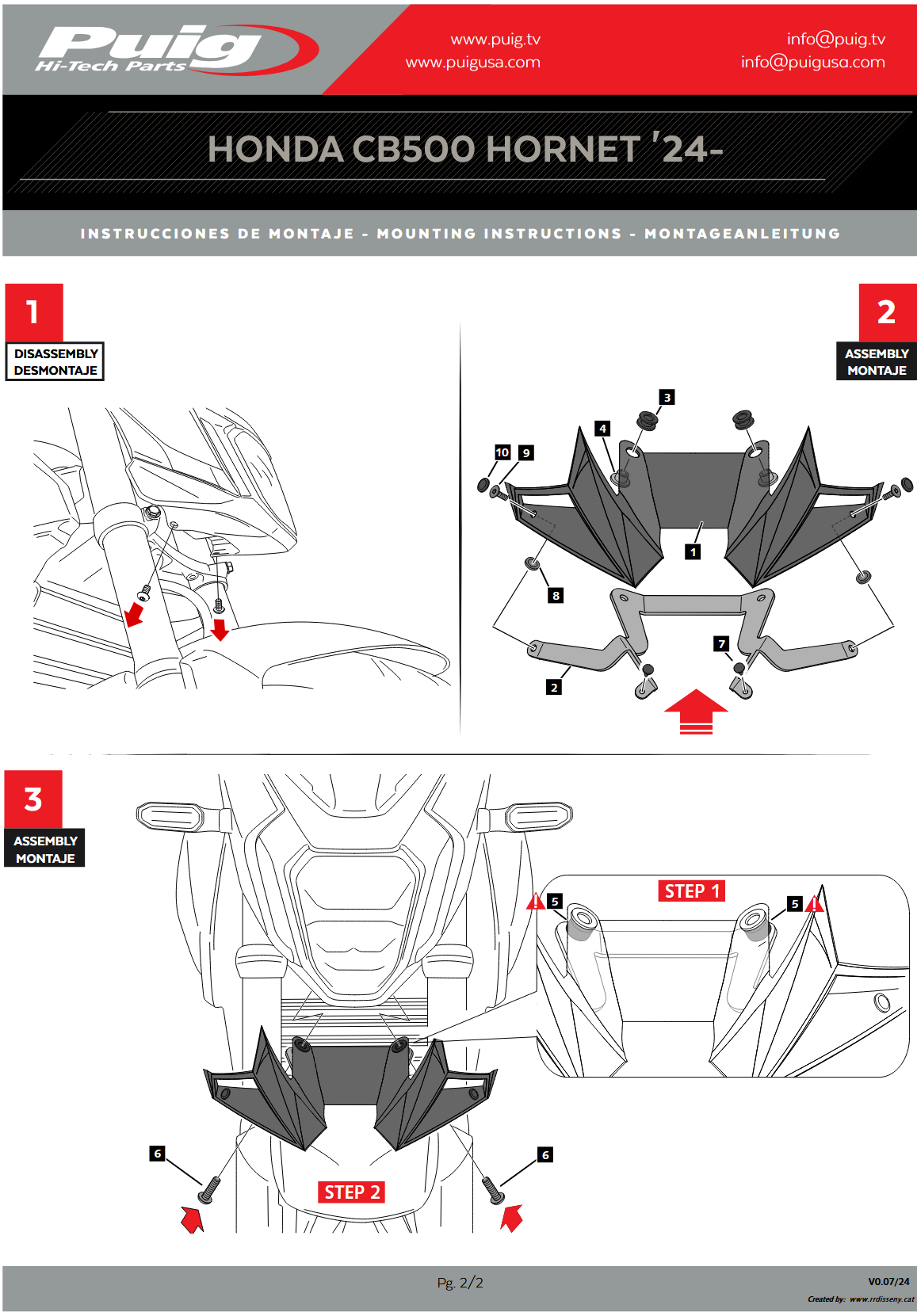 Puig Hi-Tech Parts

www.puig.tv
www.puigusa.com

info@puig.tv
info@puigusa.com

HONDA CB500 HORNET '24-

INSTRUCCIONES DE MONTAJE - MOUNTING INSTRUCTIONS - MONTAGEANLEITUNG

1
DISASSEMBLY
DESMONTAJE

2
ASSEMBLY
MONTAJE

3
4
10
9
1
8
7
2

3
ASSEMBLY
MONTAJE

STEP 1
5
5

6
6
STEP 2

Pg. 2/2

V0.07/24
Created by: www.rrdisseny.cat