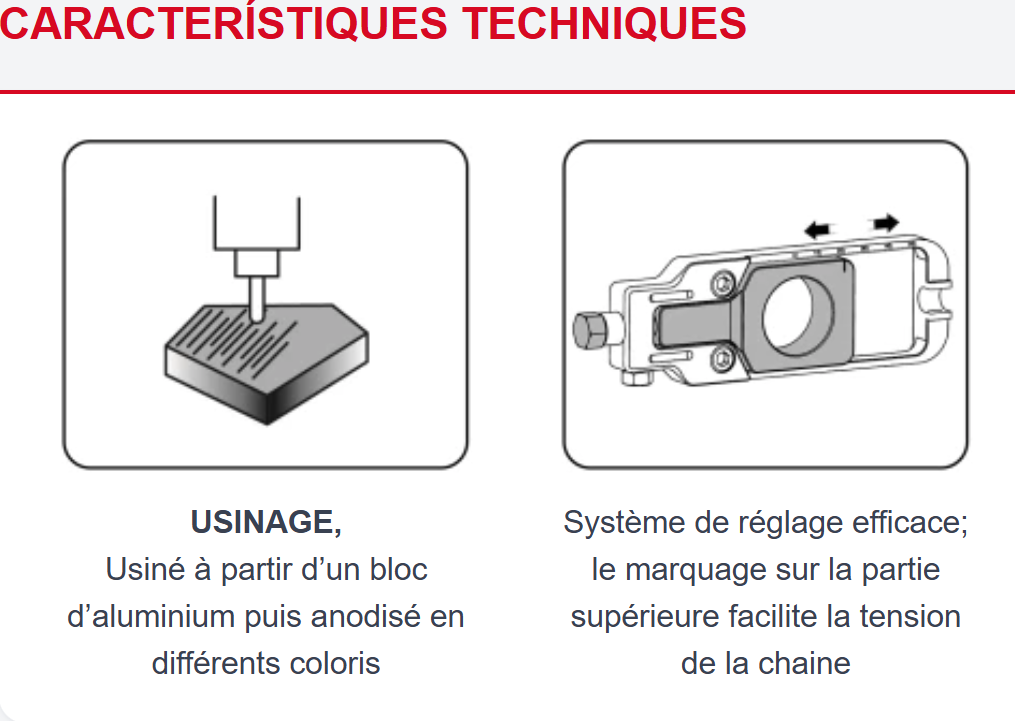 CARACTERÍSTIQUES TECHNIQUES

USINAGE,
Usiné à partir d’un bloc d’aluminium puis anodisé en différents coloris

Système de réglage efficace; le marquage sur la partie supérieure facilite la tension de la chaine