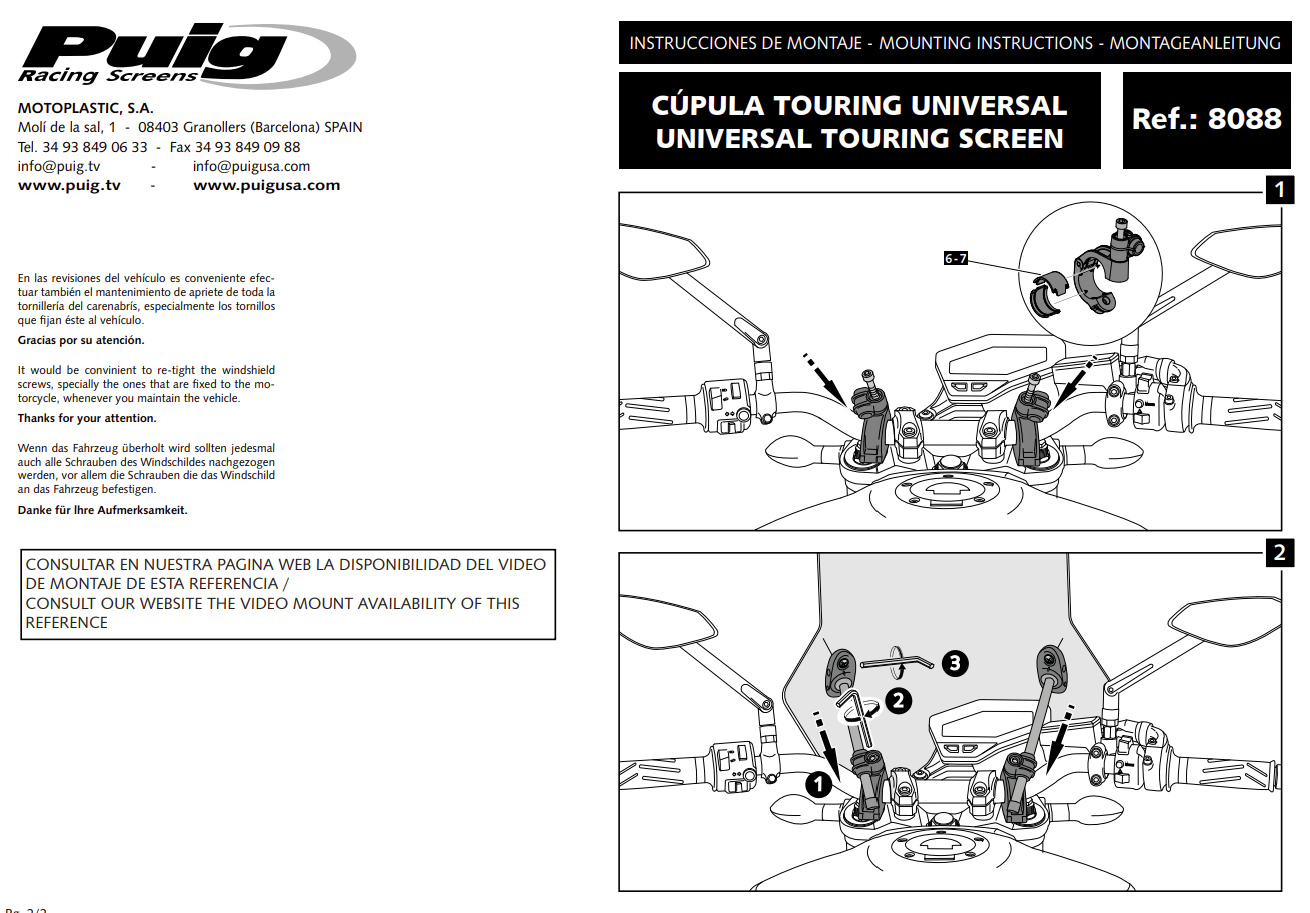 Puig
Racing Screens

MOTOPLASTIC, S.A.
Molí de la sal, 1 - 08403 Granollers (Barcelona) SPAIN
Tel. 34 93 849 06 33 - Fax 34 93 849 09 88
info@puig.tv - info@puigusa.com
www.puig.tv - www.puigusa.com

En las revisiones del vehículo es conveniente efectuar también el mantenimiento de apriete de toda la tornillería del carenabrís, especialmente los tornillos que fijan éste al vehículo.

Gracias por su atención.

It would be convinient to re-tight the windshield screws, specially the ones that are fixed to the motorcycle, whenever you maintain the vehicle.

Thanks for your attention.

Wenn das Fahrzeug überholt wird sollten jedesmal auch alle Schrauben des Windschildes nachgezogen werden, vor allem die Schrauben die das Windschild an das Fahrzeug befestigen.

Danke für Ihre Aufmerksamkeit.

CONSULTAR EN NUESTRA PAGINA WEB LA DISPONIBILIDAD DEL VIDEO DE MONTAJE DE ESTA REFERENCIA /
CONSULT OUR WEBSITE THE VIDEO MOUNT AVAILABILITY OF THIS REFERENCE

Pg. 2/2

INSTRUCCIONES DE MONTAJE - MOUNTING INSTRUCTIONS - MONTAGEANLEITUNG

CÚPULA TOURING UNIVERSAL
UNIVERSAL TOURING SCREEN

Ref.: 8088

1

6-7

2

3

2

1